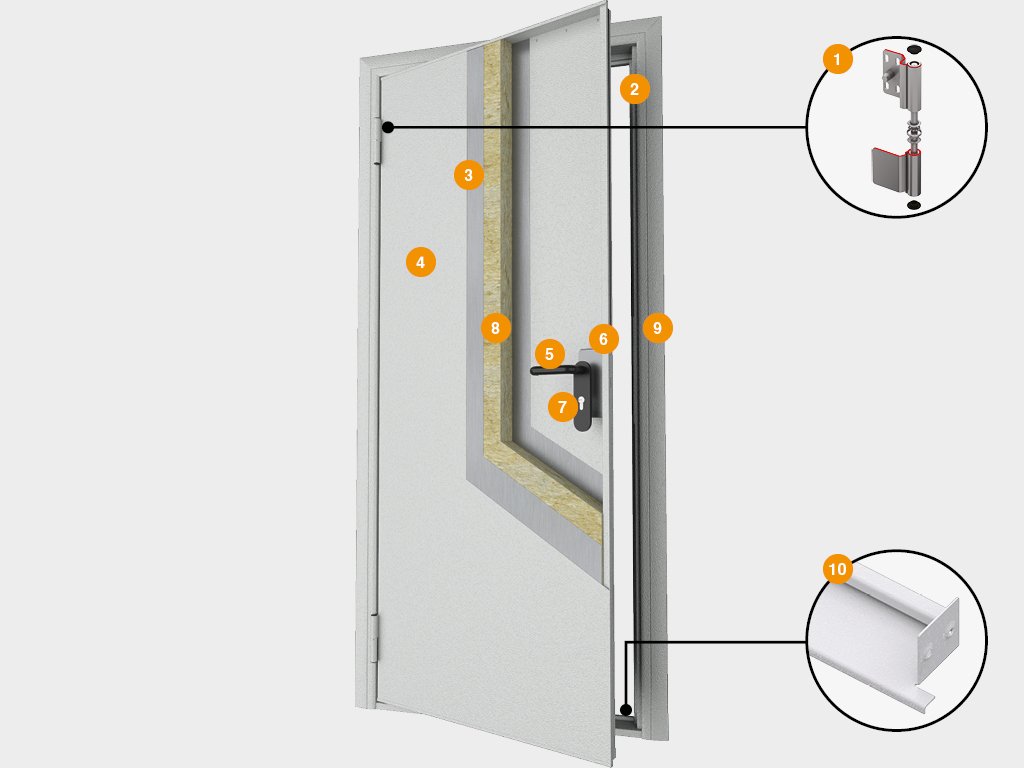 1
2
3
4
8
5
6
9
7
10